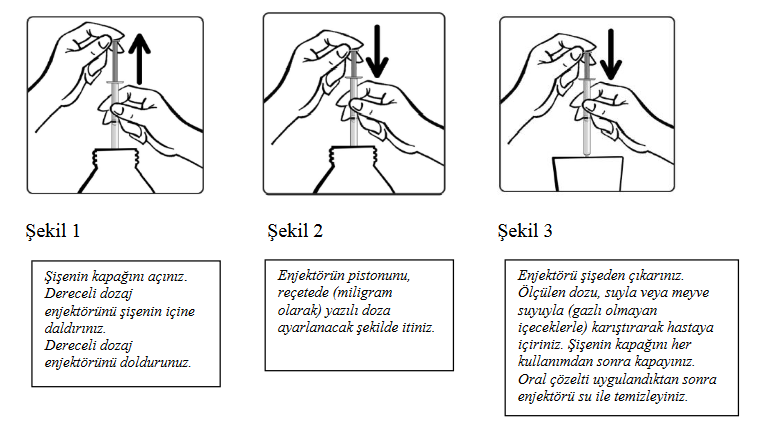 Şekil 1

Şişenin kapağını açınız. Dereceli dozaj enjektörünü şişenin içine daldırınız. Dereceli dozaj enjektörünü doldurunuz.

Şekil 2

Enjektörün pistonunu, reçetede (miligram olarak) yazılı doza ayarlanacak şekilde itiniz.

Şekil 3

Enjektörü şişeden çıkarınız. Ölçülen dozu, suyla veya meyve suyuyla (gazlı olmayan içeceklerle) karıştırarak hastaya içiriniz. Şişenin kapağını her kullanımdan sonra kapayınız. Oral çözelti uygulandıktan sonra enjektörü su ile temizleyiniz.