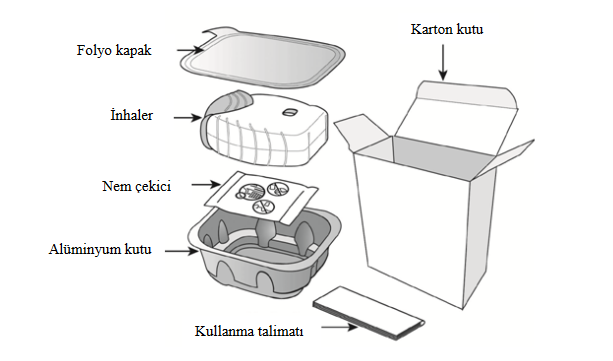 Folyo kapak

Karton kutu

İnhaler

Nem çekici

Alüminyum kutu

Kullanma talimatı