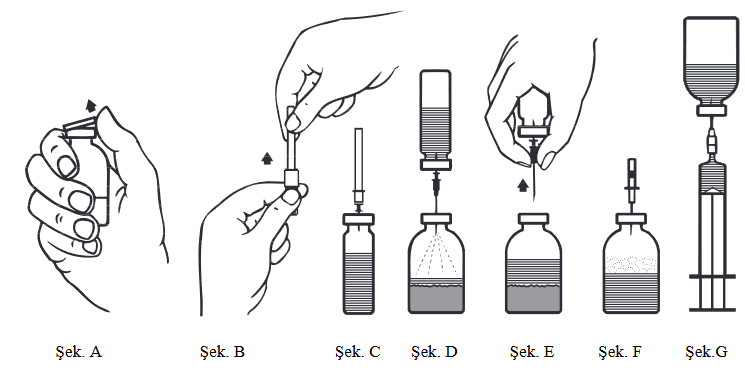 Şek. A Şek. B Şek. C Şek. D Şek. E Şek. F Şek.G